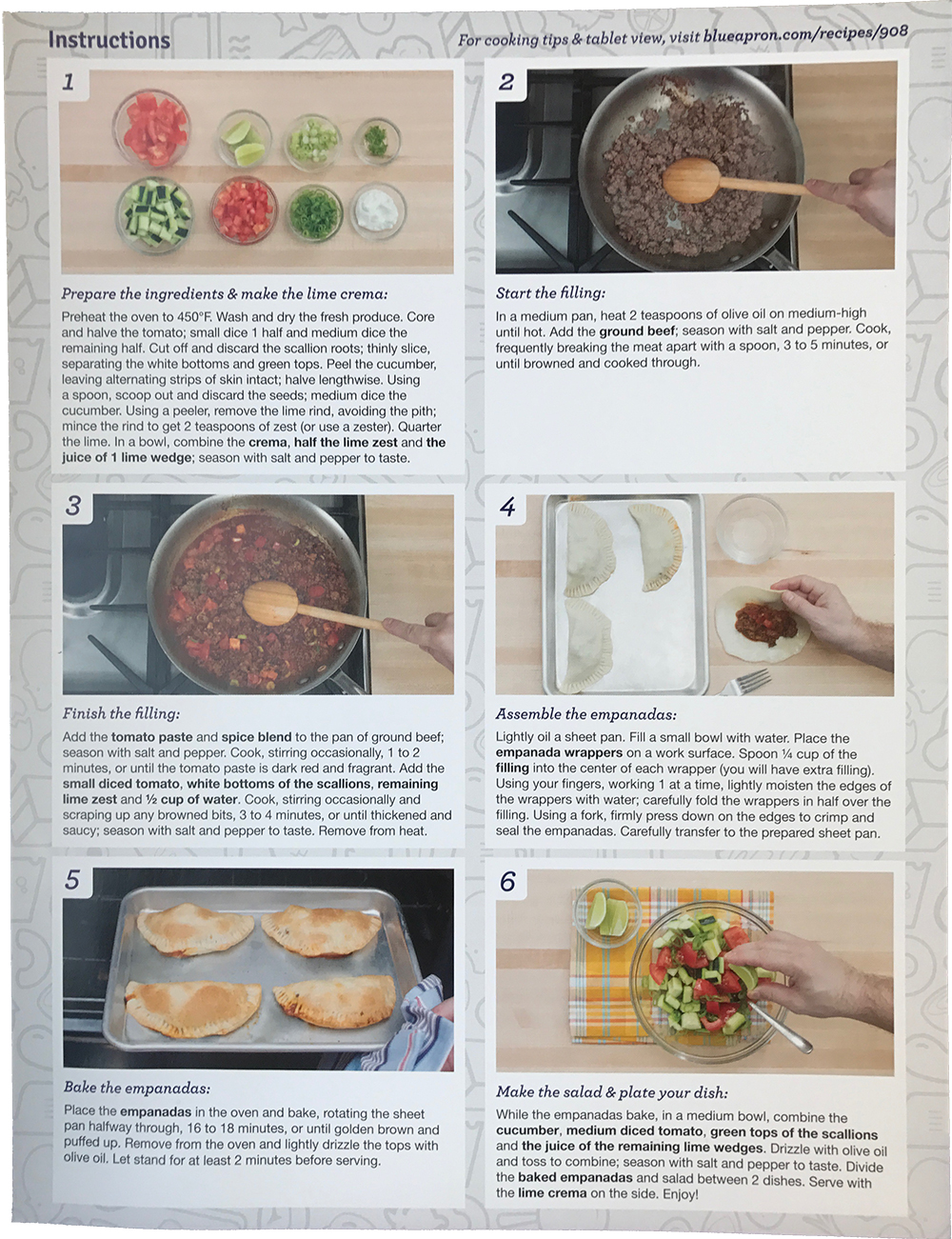 Instructions

For cooking tips & tablet view, visit blueapron.com/recipes/908

1

Prepare the ingredients & make the lime crema:

Preheat the oven to 450°F. Wash and dry the fresh produce. Core and halve the tomato; small dice 1 half and medium dice the remaining half. Cut off and discard the scallion roots; thinly slice, separating the white bottoms and green tops. Peel the cucumber, leaving alternating strips of skin intact; halve lengthwise. Using a spoon, scoop out and discard the seeds; medium dice the cucumber. Using a peeler, remove the lime rind, avoiding the pith; mince the rind to get 2 teaspoons of zest (or use a zester). Quarter the lime. In a bowl, combine the crema, half the lime zest and the juice of 1 lime wedge; season with salt and pepper to taste.

2

Start the filling:

In a medium pan, heat 2 teaspoons of olive oil on medium-high until hot. Add the ground beef; season with salt and pepper. Cook, frequently breaking the meat apart with a spoon, 3 to 5 minutes, or until browned and cooked through.

3

Finish the filling:

Add the tomato paste and spice blend to the pan of ground beef; season with salt and pepper. Cook, stirring occasionally, 1 to 2 minutes, or until the tomato paste is dark red and fragrant. Add the small diced tomato, white bottoms of the scallions, remaining lime zest and ½ cup of water. Cook, stirring occasionally and scraping up any browned bits, 3 to 4 minutes, or until thickened and saucy; season with salt and pepper to taste. Remove from heat.

4

Assemble the empanadas:

Lightly oil a sheet pan. Fill a small bowl with water. Place the empanada wrappers on a work surface. Spoon ¼ cup of the filling into the center of each wrapper (you will have extra filling). Using your fingers, working 1 at a time, lightly moisten the edges of the wrappers with water; carefully fold the wrappers in half over the filling. Using a fork, firmly press down on the edges to crimp and seal the empanadas. Carefully transfer to the prepared sheet pan.

5

Bake the empanadas:

Place the empanadas in the oven and bake, rotating the sheet pan halfway through, 16 to 18 minutes, or until golden brown and puffed up. Remove from the oven and lightly drizzle the tops with olive oil. Let stand for at least 2 minutes before serving.

6

Make the salad & plate your dish:

While the empanadas bake, in a medium bowl, combine the cucumber, medium diced tomato, green tops of the scallions and the juice of the remaining lime wedges. Drizzle with olive oil and toss to combine; season with salt and pepper to taste. Divide the baked empanadas and salad between 2 dishes. Serve with the lime crema on the side. Enjoy!