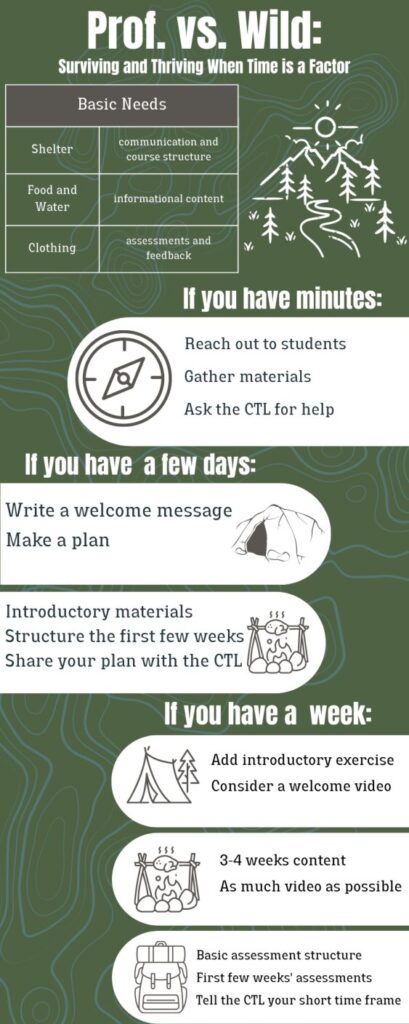 Prof. vs. Wild:
Surviving and Thriving When Time is a Factor

| Basic Needs | |
|---|---|
| Shelter | communication and course structure |
| Food and Water | informational content |
| Clothing | assessments and feedback |

If you have minutes:

Reach out to students
Gather materials
Ask the CTL for help

If you have a few days:

Write a welcome message
Make a plan

Introductory materials
Structure the first few weeks
Share your plan with the CTL

If you have a week:

Add introductory exercise
Consider a welcome video

3-4 weeks content
As much video as possible

Basic assessment structure
First few weeks' assessments
Tell the CTL your short time frame